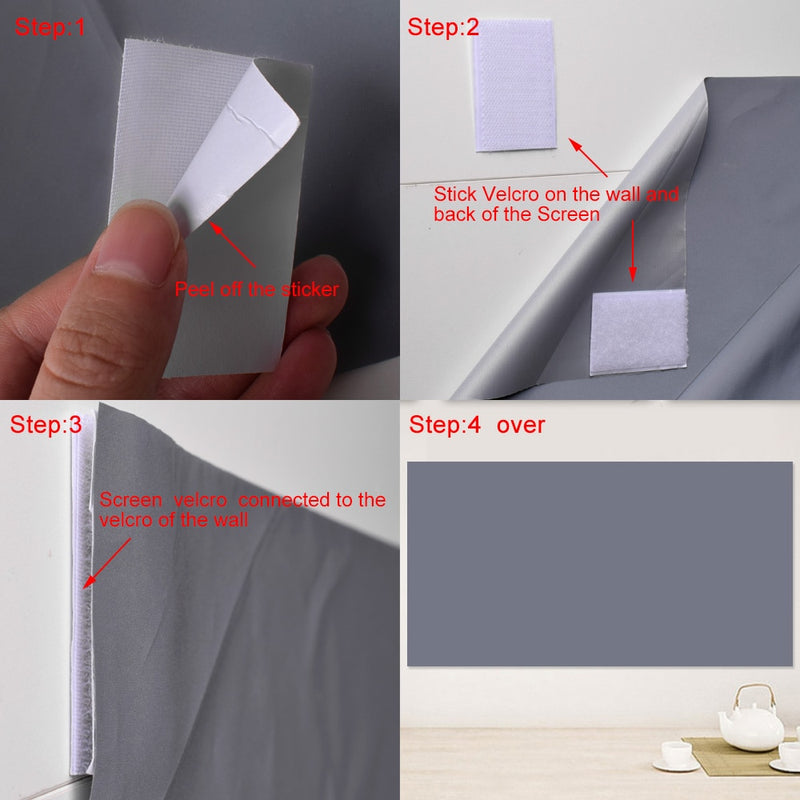 Step:1

Peel off the sticker

Step:2

Stick Velcro on the wall and back of the Screen

Step:3

Screen velcro connected to the velcro of the wall

Step:4 over