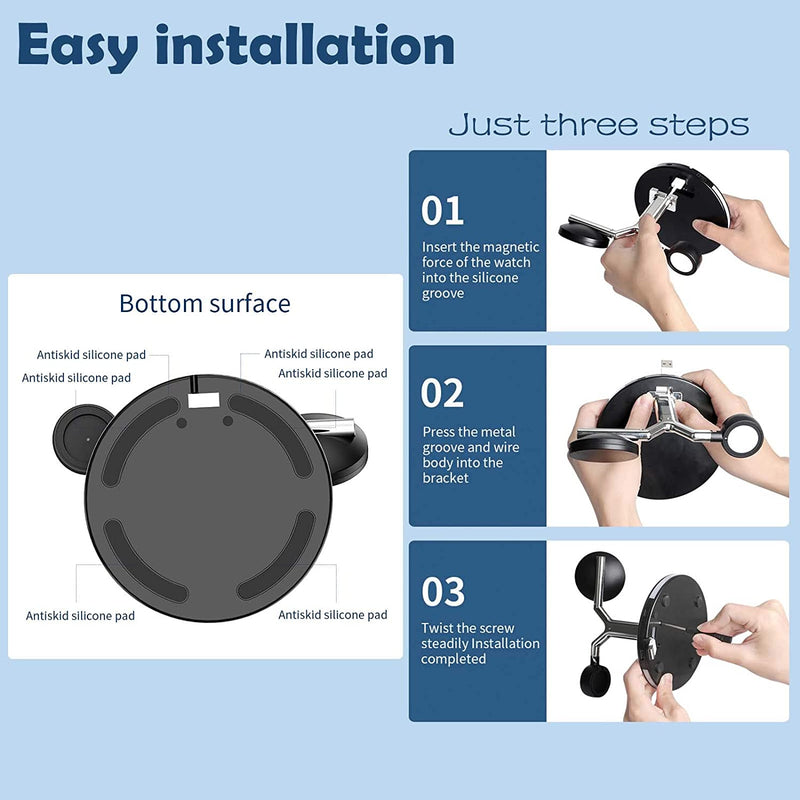 Easy installation

Just three steps

Bottom surface

Antiskid silicone pad

Antiskid silicone pad

Antiskid silicone pad

Antiskid silicone pad

Antiskid silicone pad

Antiskid silicone pad

01

Insert the magnetic force of the watch into the silicone groove

02

Press the metal groove and wire body into the bracket

03

Twist the screw steadily Installation completed