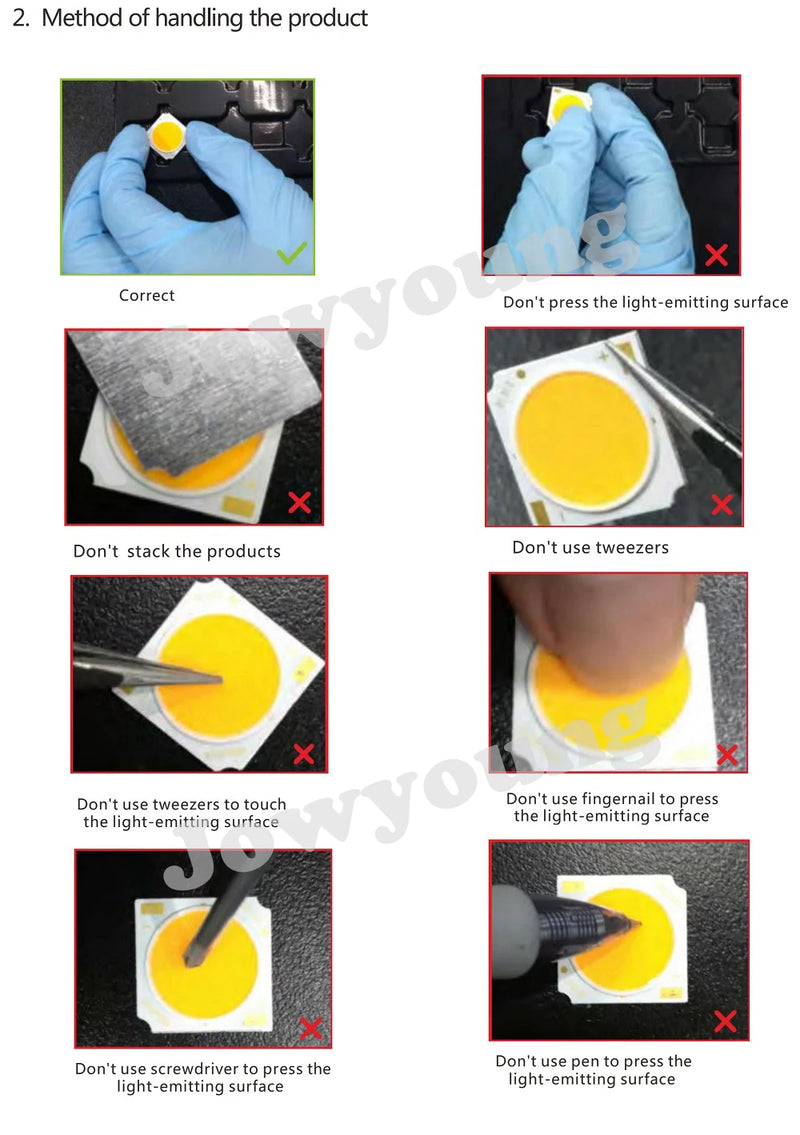 2. Method of handling the product

Correct

Don't press the light-emitting surface

Don't  stack the products

Don't use tweezers

Don't use tweezers to touch the light-emitting surface

Don't use fingernail to press the light-emitting surface

Don't use screwdriver to press the light-emitting surface

Don't use pen to press the light-emitting surface

Jowyoung

Jowyoung